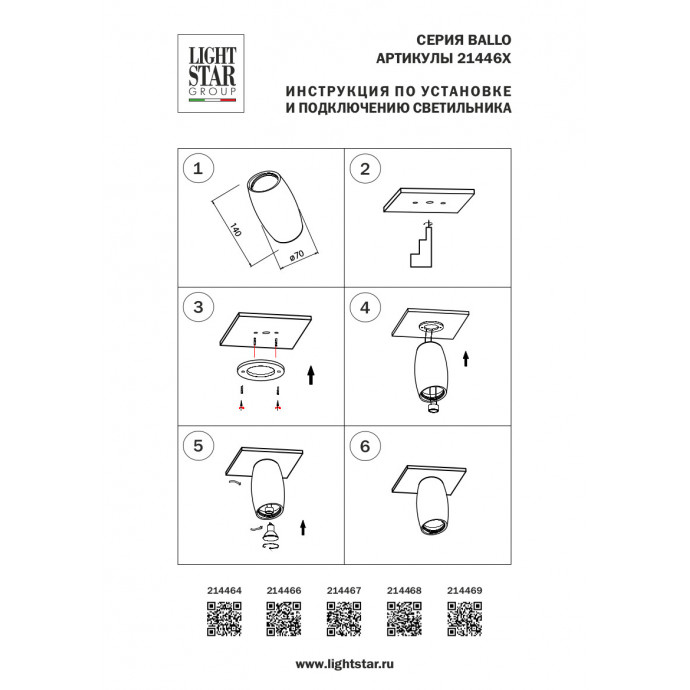 LIGHT STAR GROUP

СЕРИЯ BALLO
АРТИКУЛЫ 21446X

ИНСТРУКЦИЯ ПО УСТАНОВКЕ
И ПОДКЛЮЧЕНИЮ СВЕТИЛЬНИКА

1

140

ø70

2

3

4

5

6

214464 214466 214467 214468 214469

www.lightstar.ru