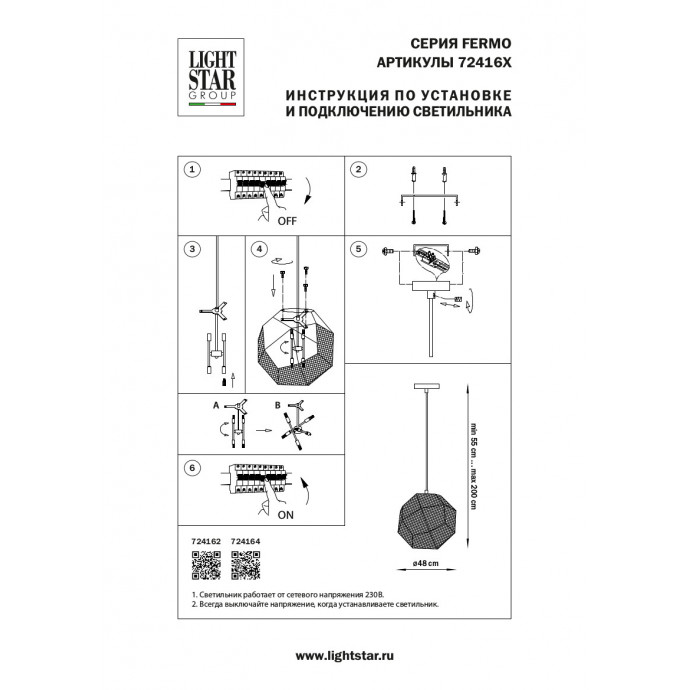 LIGHT STAR GROUP

СЕРИЯ FERMO
АРТИКУЛЫ 72416X

ИНСТРУКЦИЯ ПО УСТАНОВКЕ
И ПОДКЛЮЧЕНИЮ СВЕТИЛЬНИКА

1

OFF

2

3

4

5

A

B

6

ON

min 55 cm ... max 200 cm

ø48 cm

724162 724164

1. Светильник работает от сетевого напряжения 230В.
2. Всегда выключайте напряжение, когда устанавливаете светильник.

www.lightstar.ru