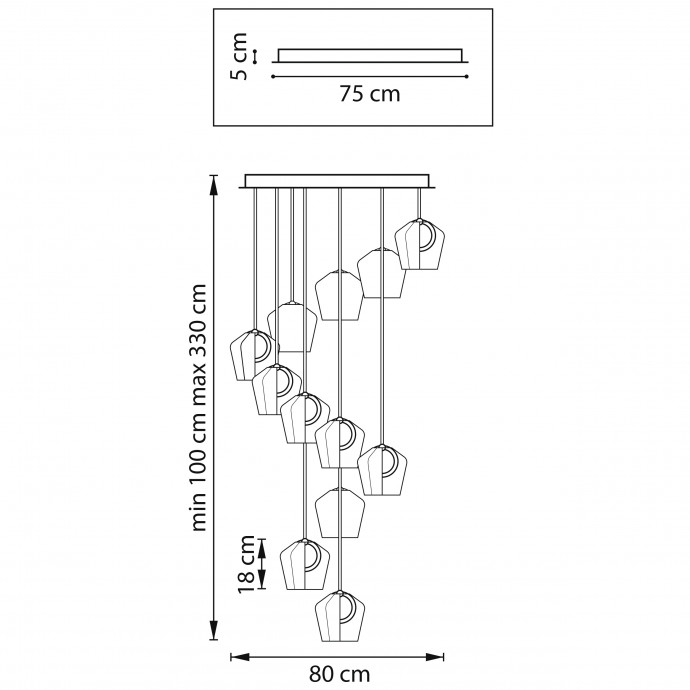 5 cm

75 cm

min 100 cm max 330 cm

18 cm

80 cm