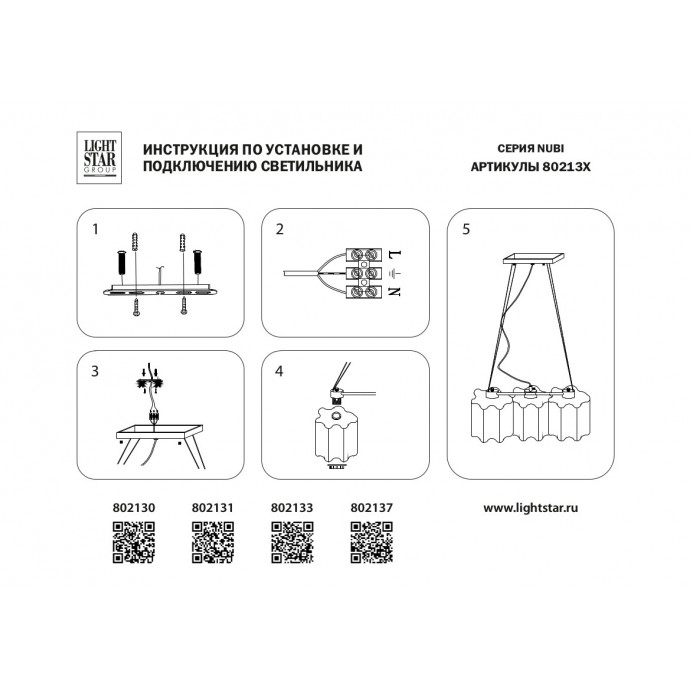 LIGHT STAR GROUP

ИНСТРУКЦИЯ ПО УСТАНОВКЕ И ПОДКЛЮЧЕНИЮ СВЕТИЛЬНИКА

СЕРИЯ NUBI
АРТИКУЛЫ 80213X

1

2

L
N

3

4

5

802130
802131
802133
802137

www.lightstar.ru