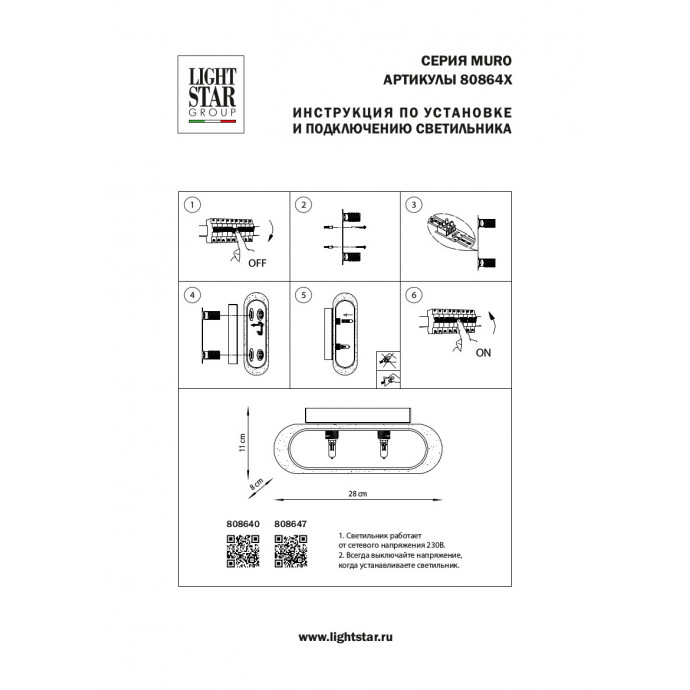 LIGHT STAR GROUP

СЕРИЯ MURO
АРТИКУЛЫ 80864X

ИНСТРУКЦИЯ ПО УСТАНОВКЕ
И ПОДКЛЮЧЕНИЮ СВЕТИЛЬНИКА

1

OFF

2

3

4

5

6

ON

11 cm

8 cm

28 cm

808640 808647

1. Светильник работает от сетевого напряжения 230В.
2. Всегда выключайте напряжение, когда устанавливаете светильник.

www.lightstar.ru