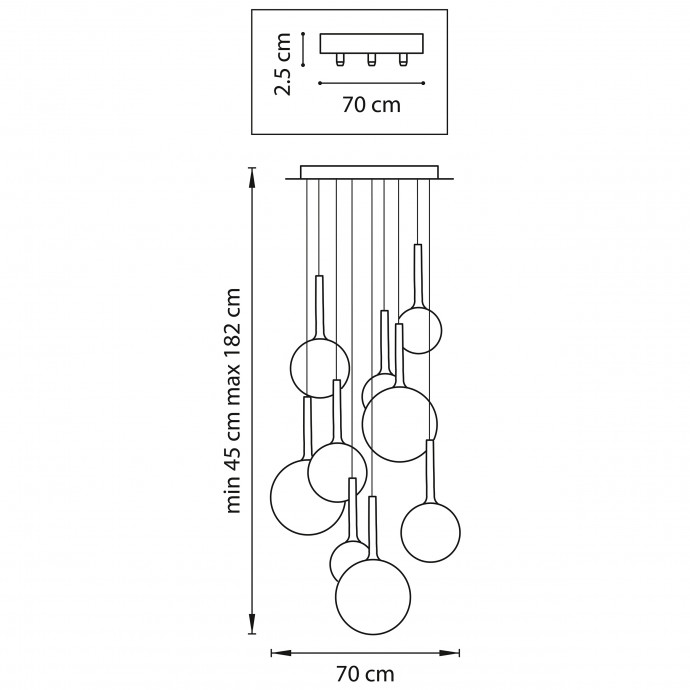 2.5 cm

70 cm

min 45 cm max 182 cm

70 cm