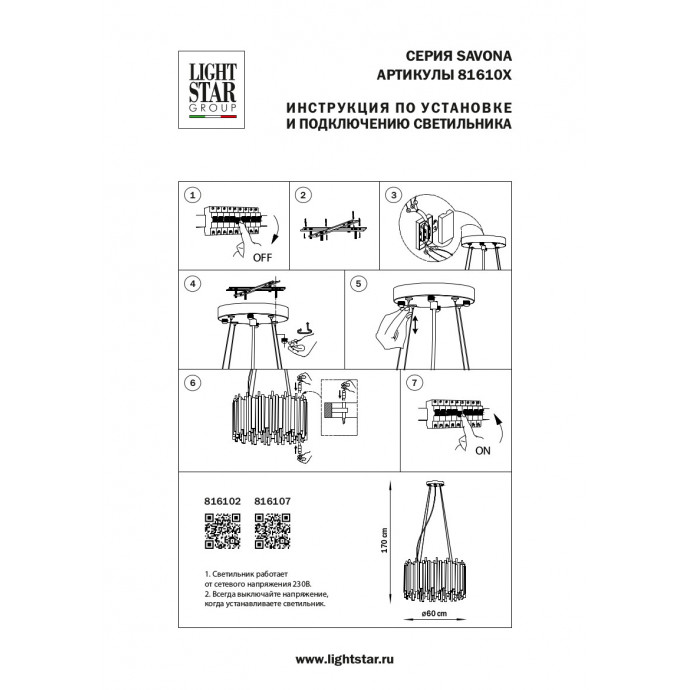 LIGHT STAR GROUP

СЕРИЯ SAVONA
АРТИКУЛЫ 81610X

ИНСТРУКЦИЯ ПО УСТАНОВКЕ
И ПОДКЛЮЧЕНИЮ СВЕТИЛЬНИКА

1
OFF

2

3

4

5

6

7
ON

816102 816107

1. Светильник работает от сетевого напряжения 230В.
2. Всегда выключайте напряжение, когда устанавливаете светильник.

170 cm

ø60 cm

www.lightstar.ru