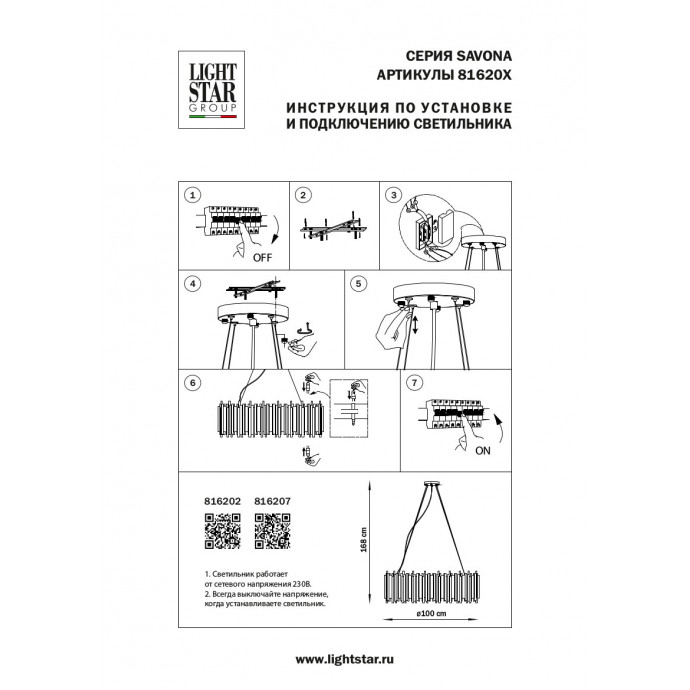 LIGHT STAR GROUP

СЕРИЯ SAVONA
АРТИКУЛЫ 81620X

ИНСТРУКЦИЯ ПО УСТАНОВКЕ
И ПОДКЛЮЧЕНИЮ СВЕТИЛЬНИКА

1
OFF

2

3

4

5

6

7
ON

816202 816207

1. Светильник работает от сетевого напряжения 230В.
2. Всегда выключайте напряжение, когда устанавливаете светильник.

168 cm
ø100 cm

www.lightstar.ru