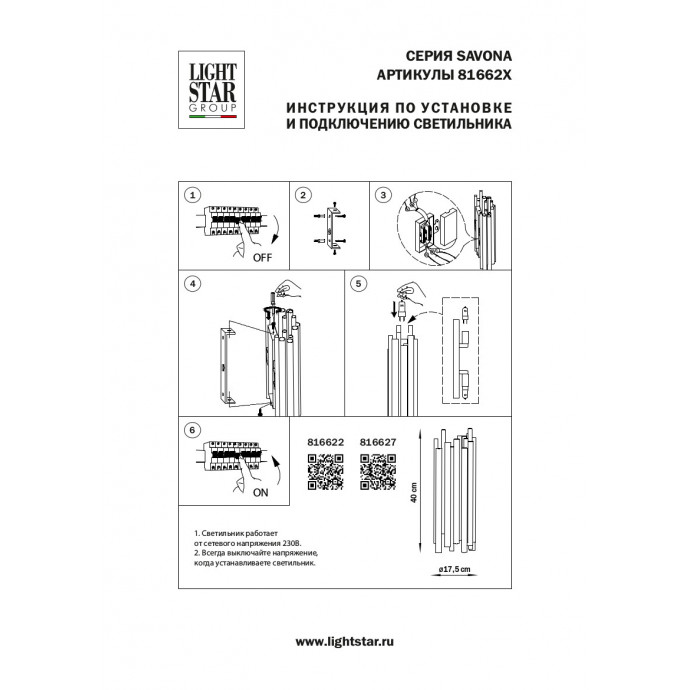 LIGHT STAR GROUP

СЕРИЯ SAVONA
АРТИКУЛЫ 81662X

ИНСТРУКЦИЯ ПО УСТАНОВКЕ И ПОДКЛЮЧЕНИЮ СВЕТИЛЬНИКА

1

OFF

2

3

4

5

6

ON

816622

816627

40 cm

ø17,5 cm

1. Светильник работает от сетевого напряжения 230В.
2. Всегда выключайте напряжение, когда устанавливаете светильник.

www.lightstar.ru