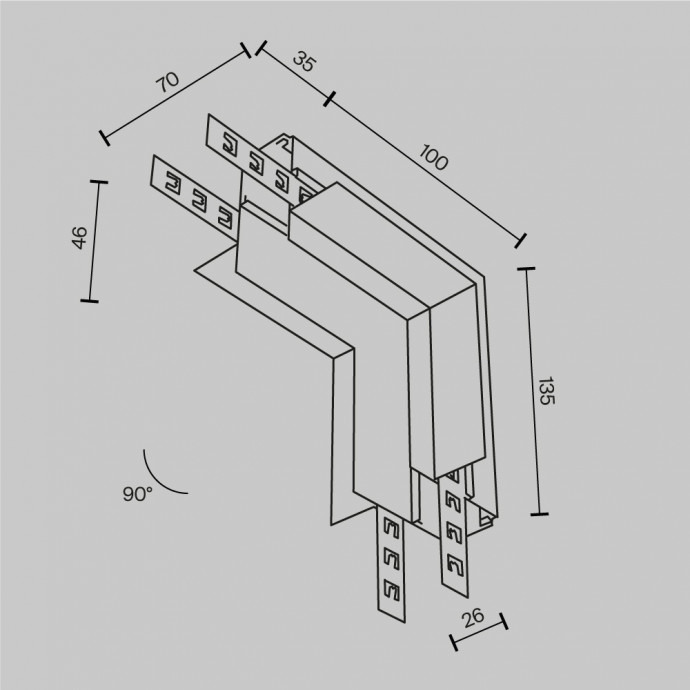 70
35
100
46
135
90°
26