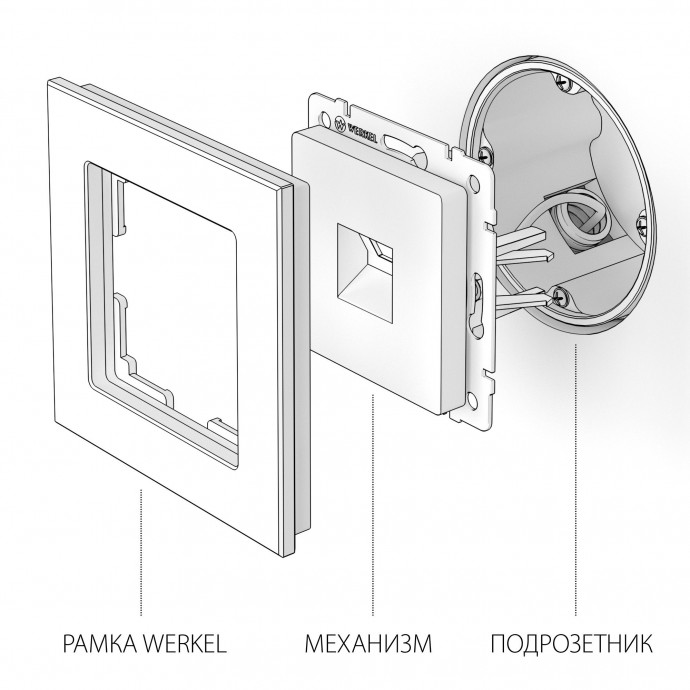 WERKEL

РАМКА WERKEL

МЕХАНИЗМ

ПОДРОЗЕТНИК