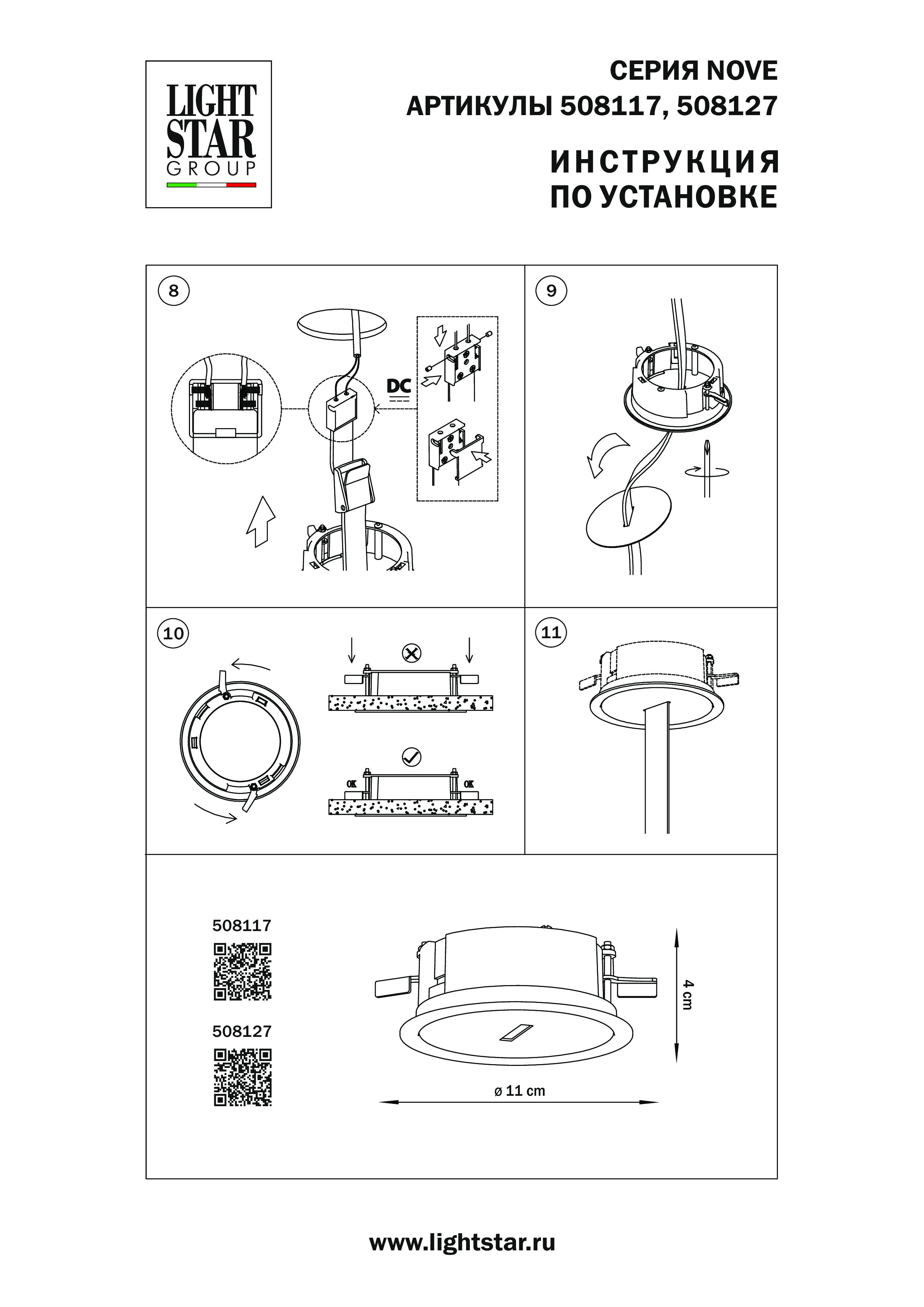 LIGHT STAR GROUP

СЕРИЯ NOVE
АРТИКУЛЫ 508117, 508127

ИНСТРУКЦИЯ
ПО УСТАНОВКЕ

8

DC

9

10

OK

OK

11

508117

508127

4 cm

ø 11 cm

www.lightstar.ru