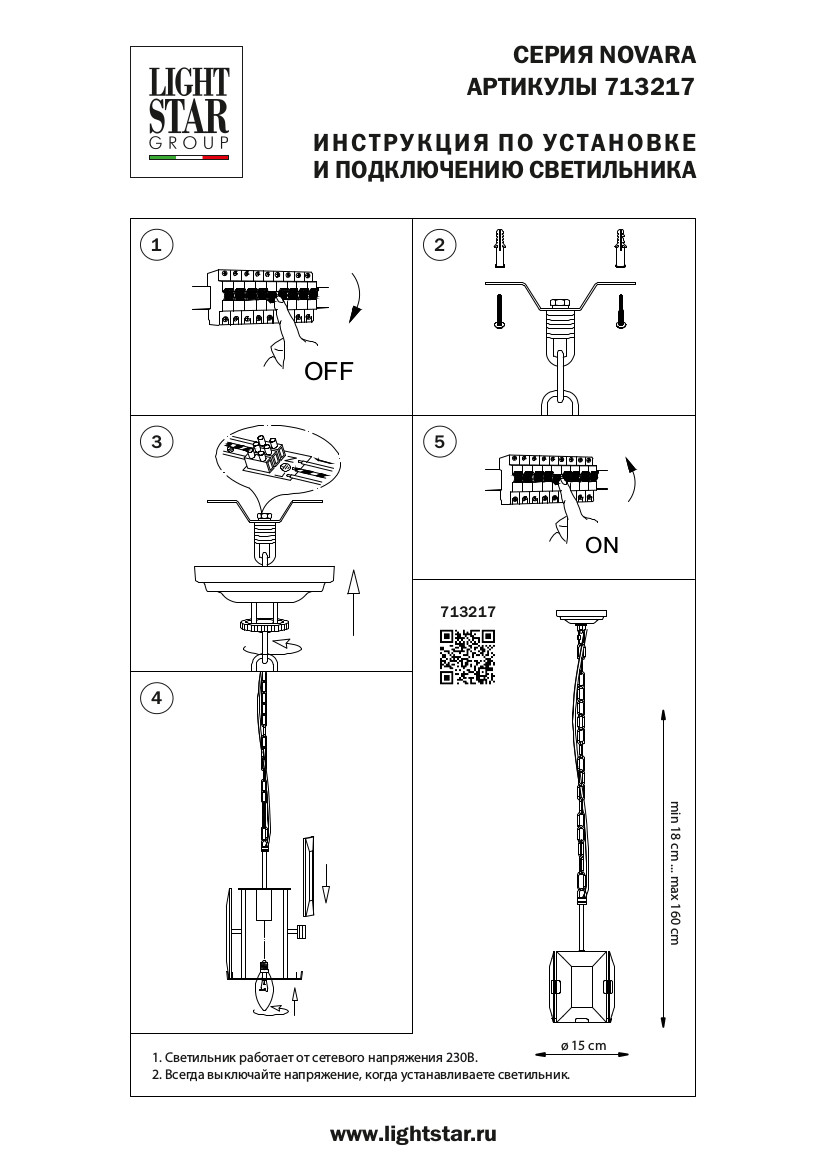 LIGHT STAR GROUP

СЕРИЯ NOVARA
АРТИКУЛЫ 713217

ИНСТРУКЦИЯ ПО УСТАНОВКЕ
И ПОДКЛЮЧЕНИЮ СВЕТИЛЬНИКА

1

OFF

2

3

5

ON

713217

4

min 18 cm ... max 160 cm

ø 15 cm

1. Светильник работает от сетевого напряжения 230В.
2. Всегда выключайте напряжение, когда устанавливаете светильник.

www.lightstar.ru