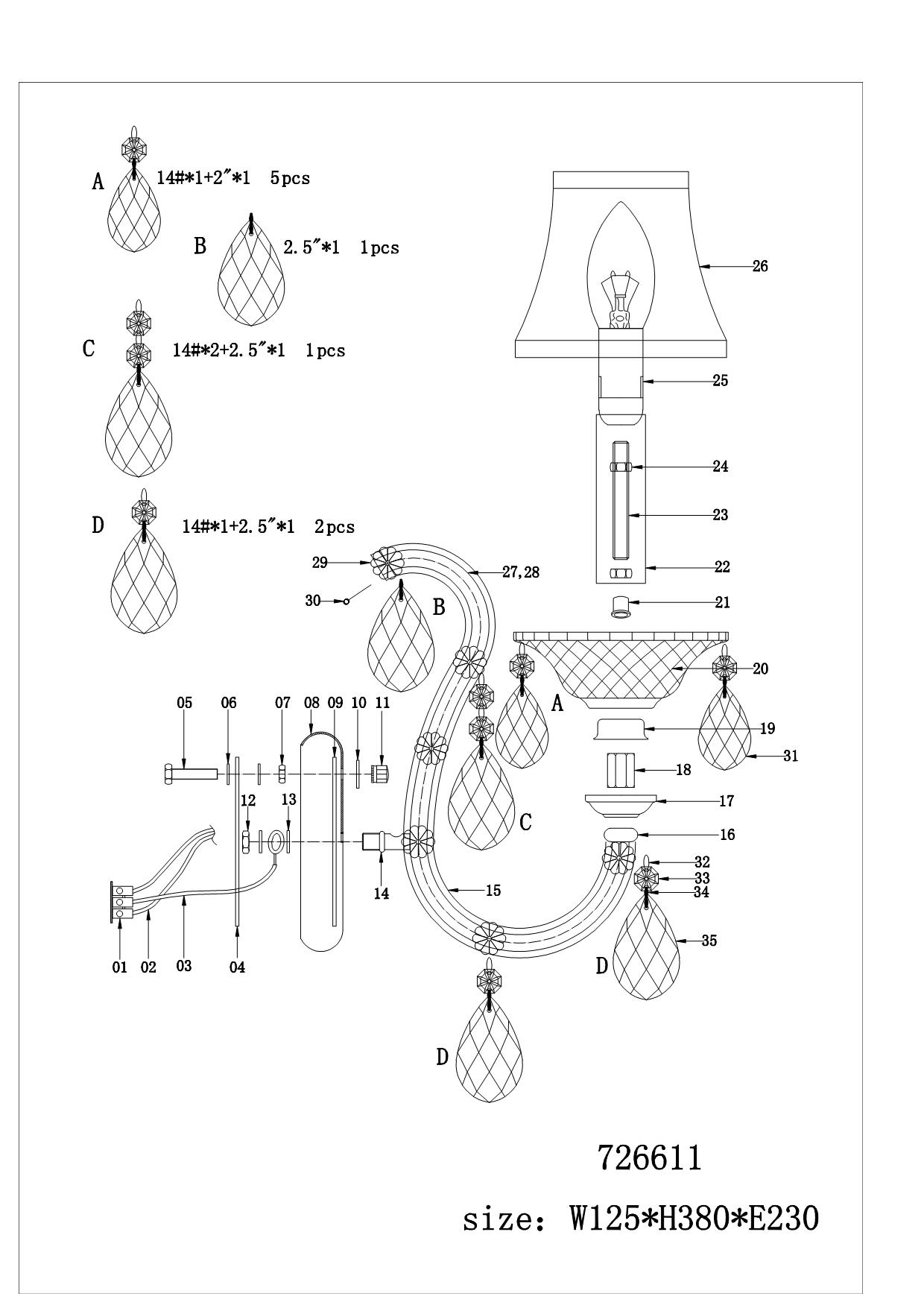 A 14#*1+2″*1 5pcs

B 2.5″*1 1pcs

C 14#*2+2.5″*1 1pcs

D 14#*1+2.5″*1 2pcs

26

25

24

23

22

21

20

19

31

18

17

16

32

33

34

35

29

27,28

30

B

A

C

D

D

05 06 07 08 09 10 11

12 13

14

15

01 02 03 04

726611

size: W125*H380*E230