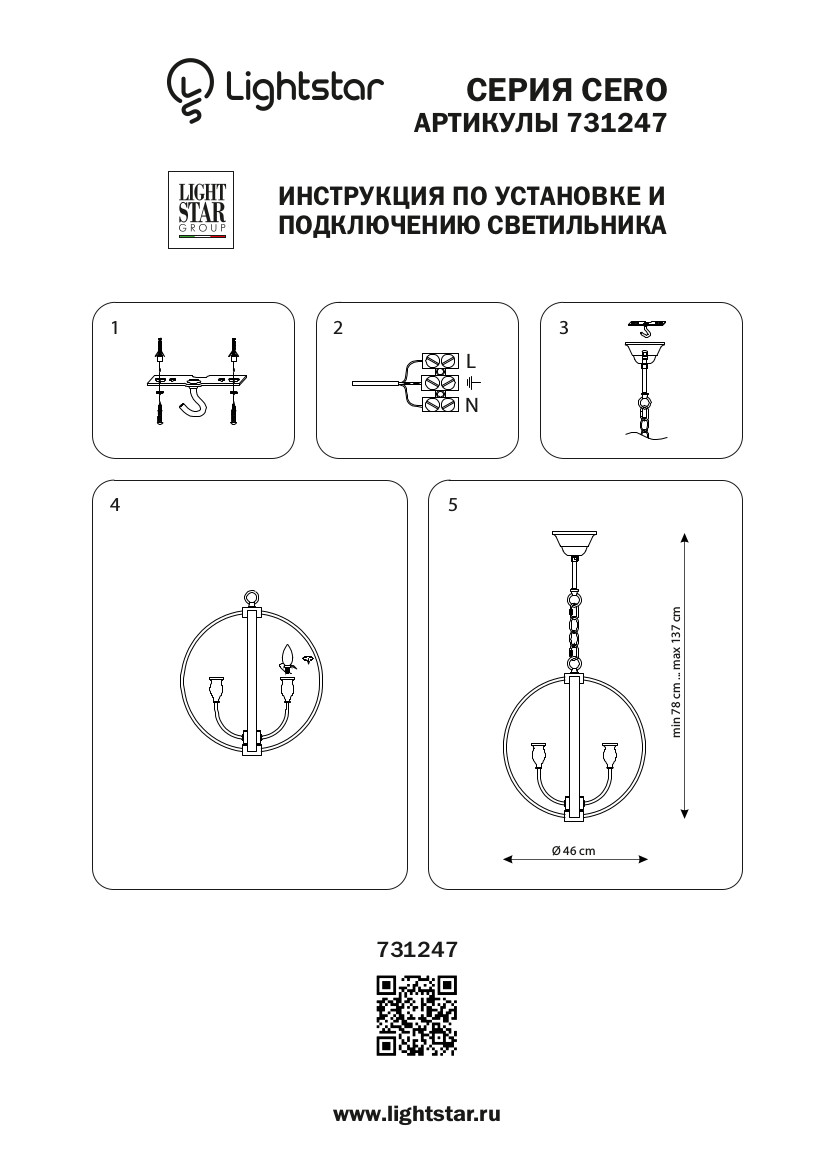 Lightstar

СЕРИЯ CERO
АРТИКУЛЫ 731247

LIGHT STAR GROUP

ИНСТРУКЦИЯ ПО УСТАНОВКЕ И ПОДКЛЮЧЕНИЮ СВЕТИЛЬНИКА

1

2

L

N

3

4

5

min 78 cm ... max 137 cm

Ø 46 cm

731247

www.lightstar.ru