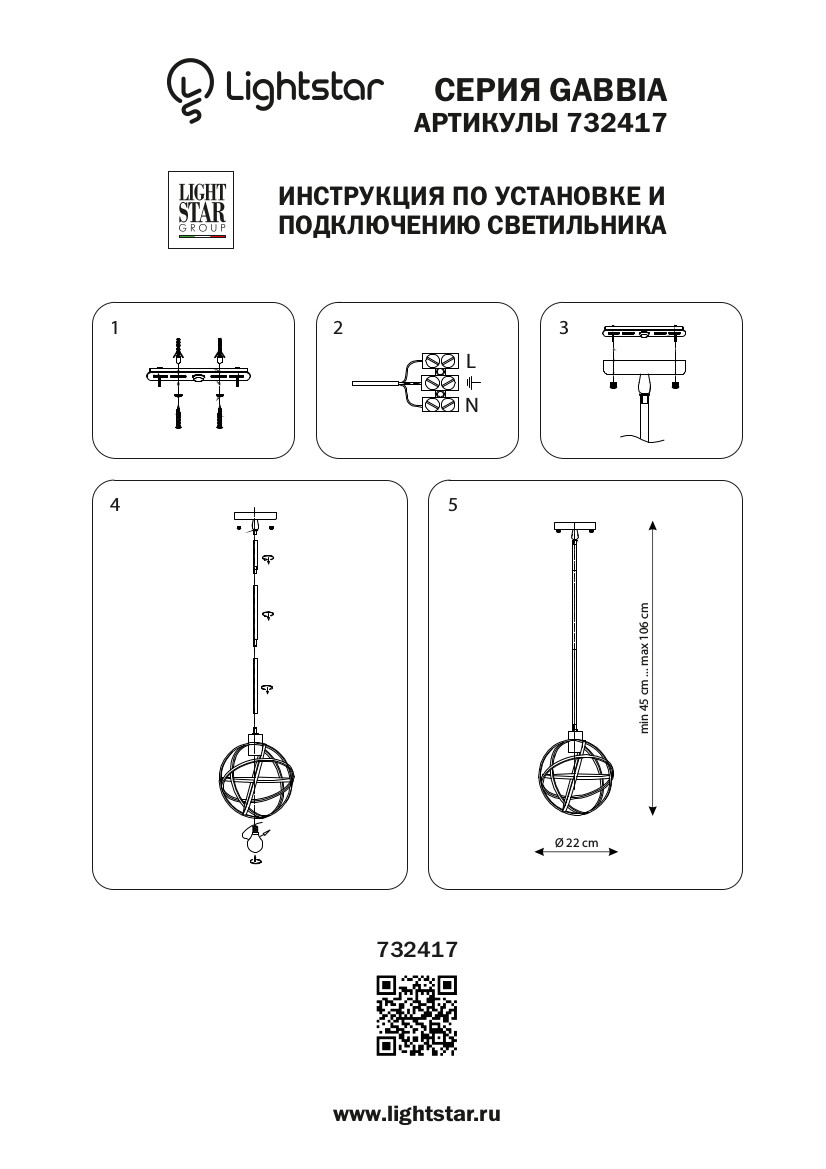 Lightstar

СЕРИЯ GABBIA
АРТИКУЛЫ 732417

LIGHT STAR GROUP

ИНСТРУКЦИЯ ПО УСТАНОВКЕ И ПОДКЛЮЧЕНИЮ СВЕТИЛЬНИКА

1

2

L

N

3

4

5

min 45 cm ... max 106 cm

Ø 22 cm

732417

www.lightstar.ru