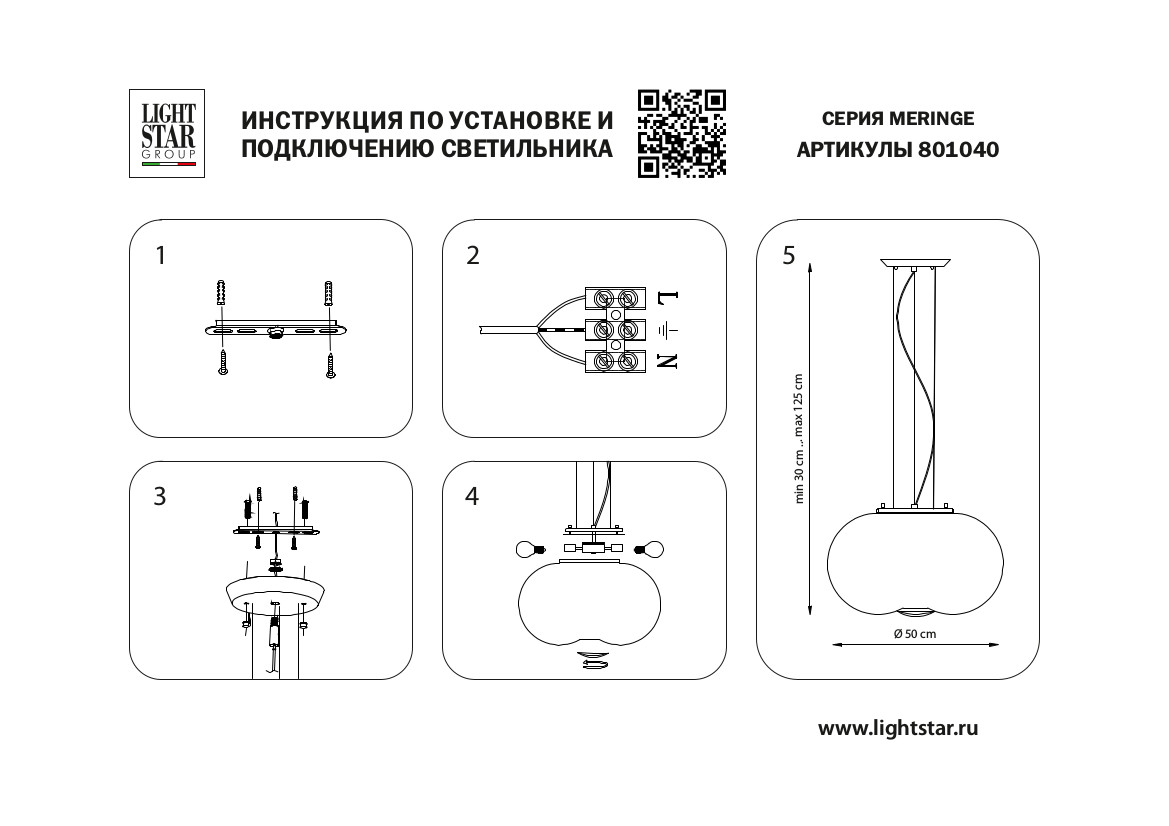 LIGHT STAR GROUP

ИНСТРУКЦИЯ ПО УСТАНОВКЕ И ПОДКЛЮЧЕНИЮ СВЕТИЛЬНИКА

СЕРИЯ MERINGE
АРТИКУЛЫ 801040

1

2

L
N

3

4

5

min 30 cm ... max 125 cm

Ø 50 cm

www.lightstar.ru