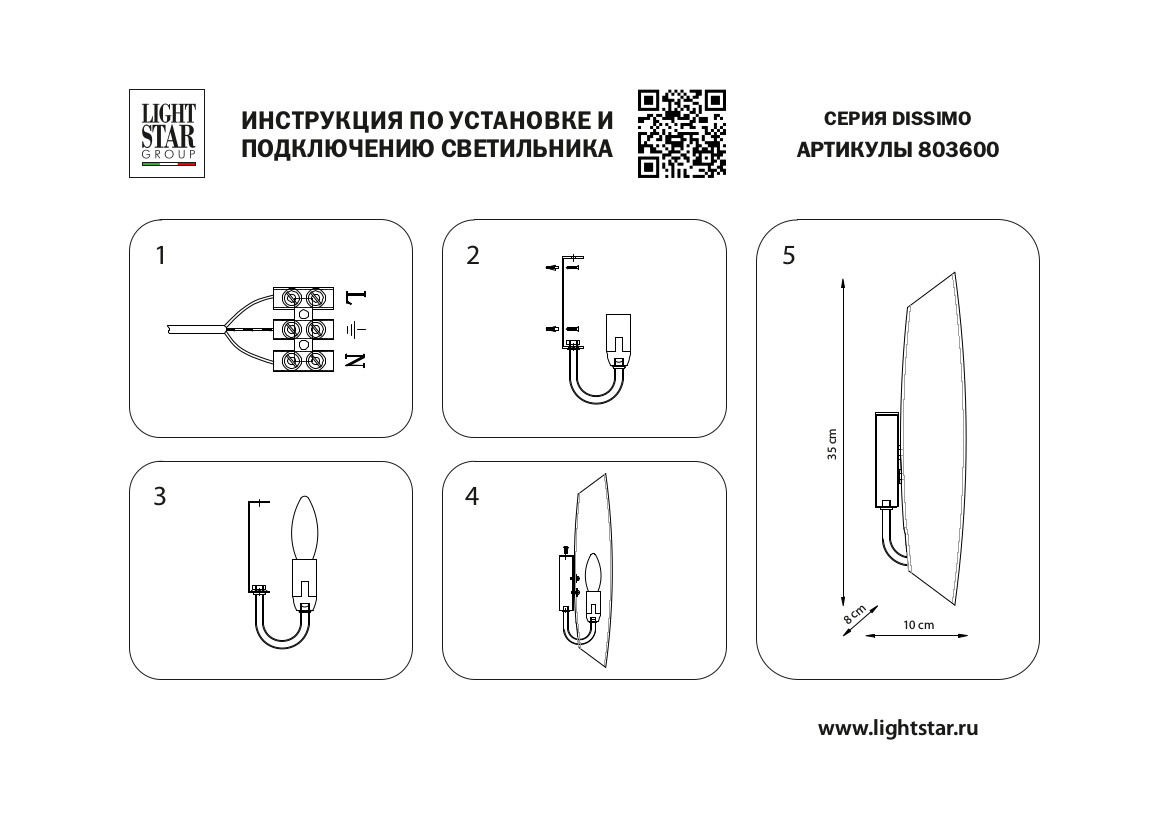 LIGHT STAR GROUP

ИНСТРУКЦИЯ ПО УСТАНОВКЕ И ПОДКЛЮЧЕНИЮ СВЕТИЛЬНИКА

СЕРИЯ DISSIMO
АРТИКУЛЫ 803600

1

L
N

2

3

4

5

35 cm

8 cm

10 cm

www.lightstar.ru