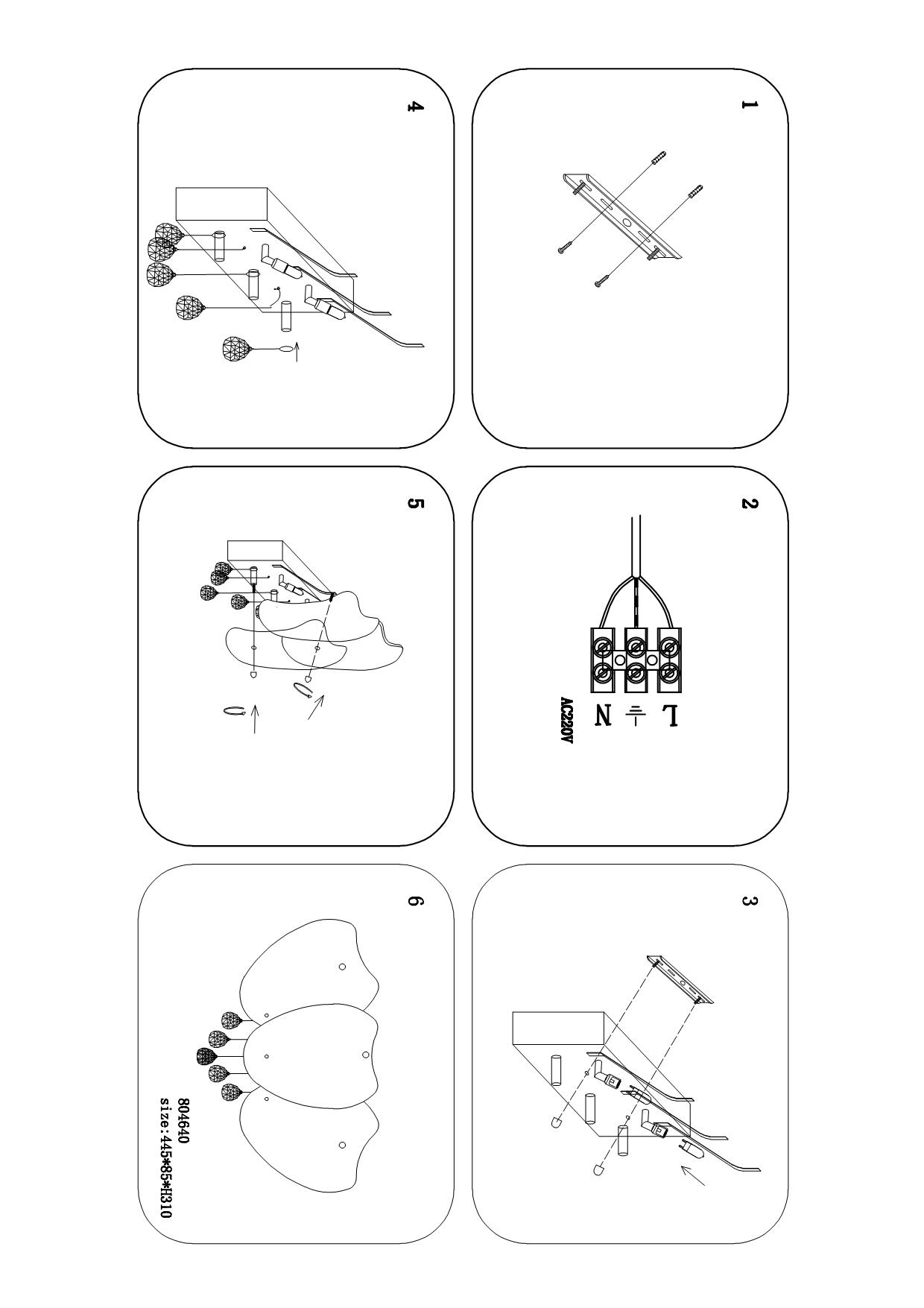 1

2

L
N
AC220V

3

4

5

6

804640
size:445*85*H310