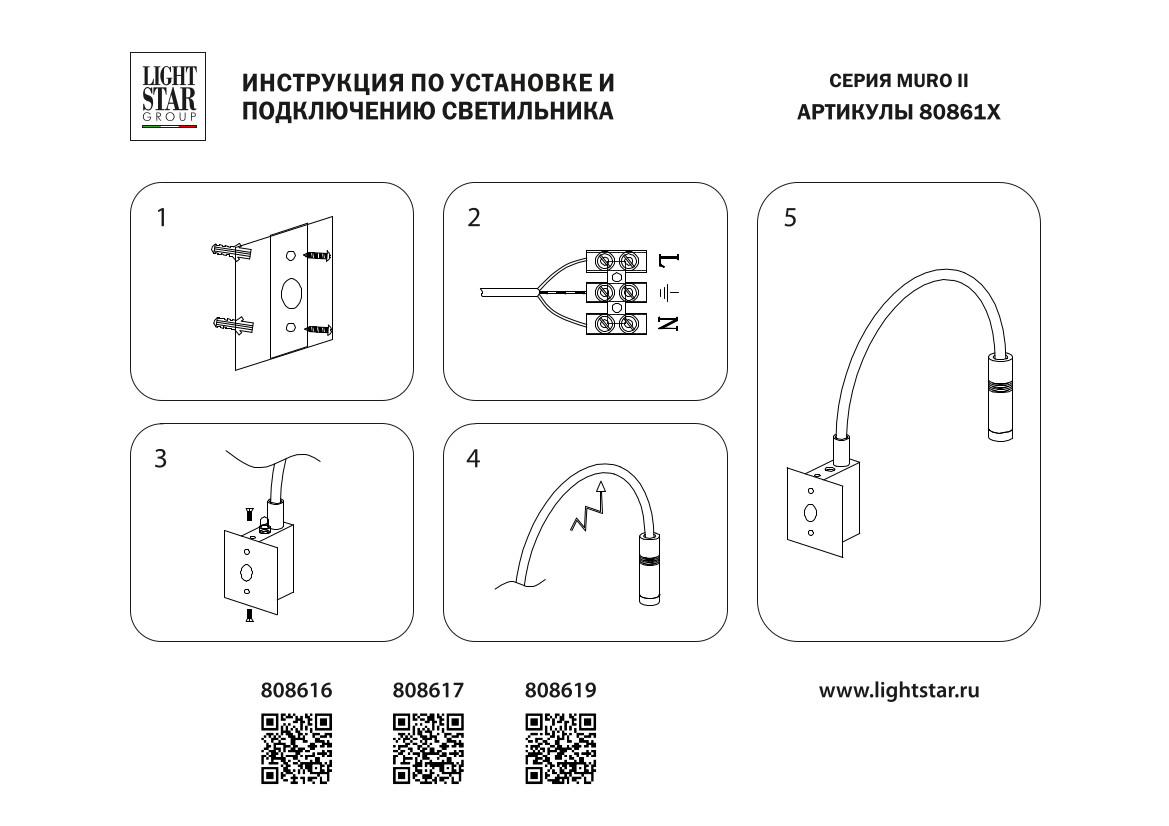 LIGHT STAR GROUP

ИНСТРУКЦИЯ ПО УСТАНОВКЕ И ПОДКЛЮЧЕНИЮ СВЕТИЛЬНИКА

СЕРИЯ MURO II
АРТИКУЛЫ 80861X

1

2

L
N

3

4

5

808616
808617
808619

www.lightstar.ru